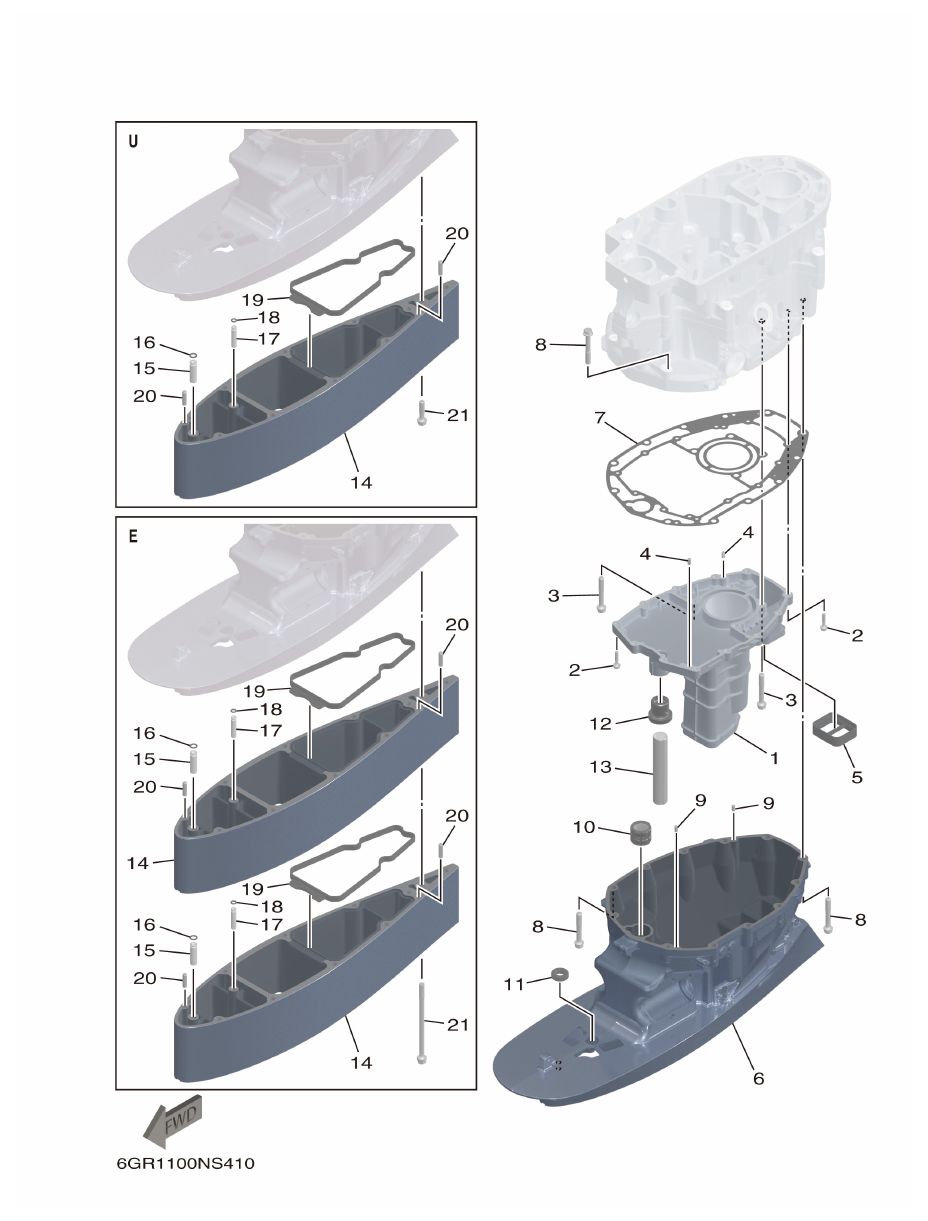 U

20
19
18
17
16
15
20
21
14

E

20
19
18
17
16
15
20
14
20
19
18
17
16
15
20
21
14

8
7
4
4
3
2
2
3
12
1
5
13
9
9
10
8
8
11
6

FWD

6GR1100NS410